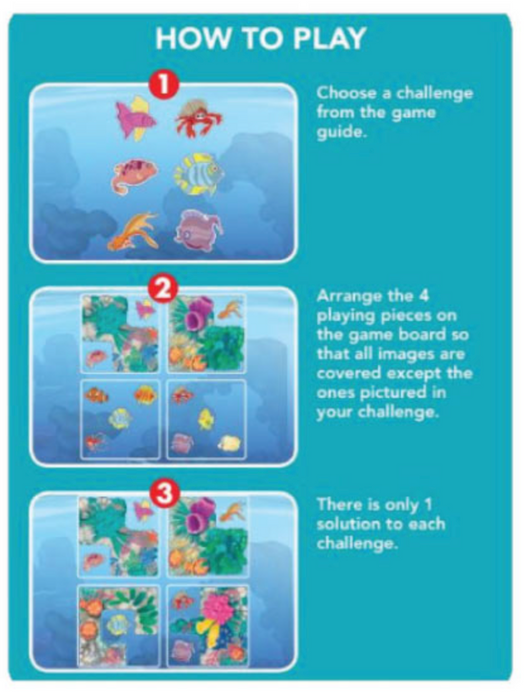 HOW TO PLAY

1

Choose a challenge from the game guide.

2

Arrange the 4 playing pieces on the game board so that all images are covered except the ones pictured in your challenge.

3

There is only 1 solution to each challenge.